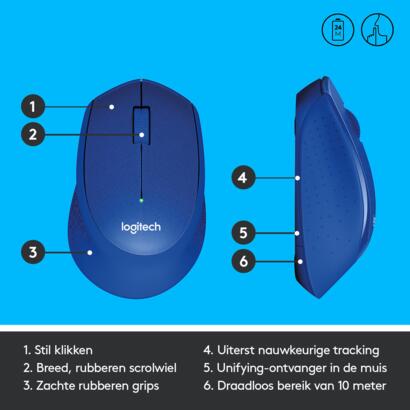 24 M

1

2

3

logitech

4

5

6

1. Stil klikken
2. Breed, rubberen scrolwiel
3. Zachte rubberen grips

4. Uiterst nauwkeurige tracking
5. Unifying-ontvanger in de muis
6. Draadloos bereik van 10 meter