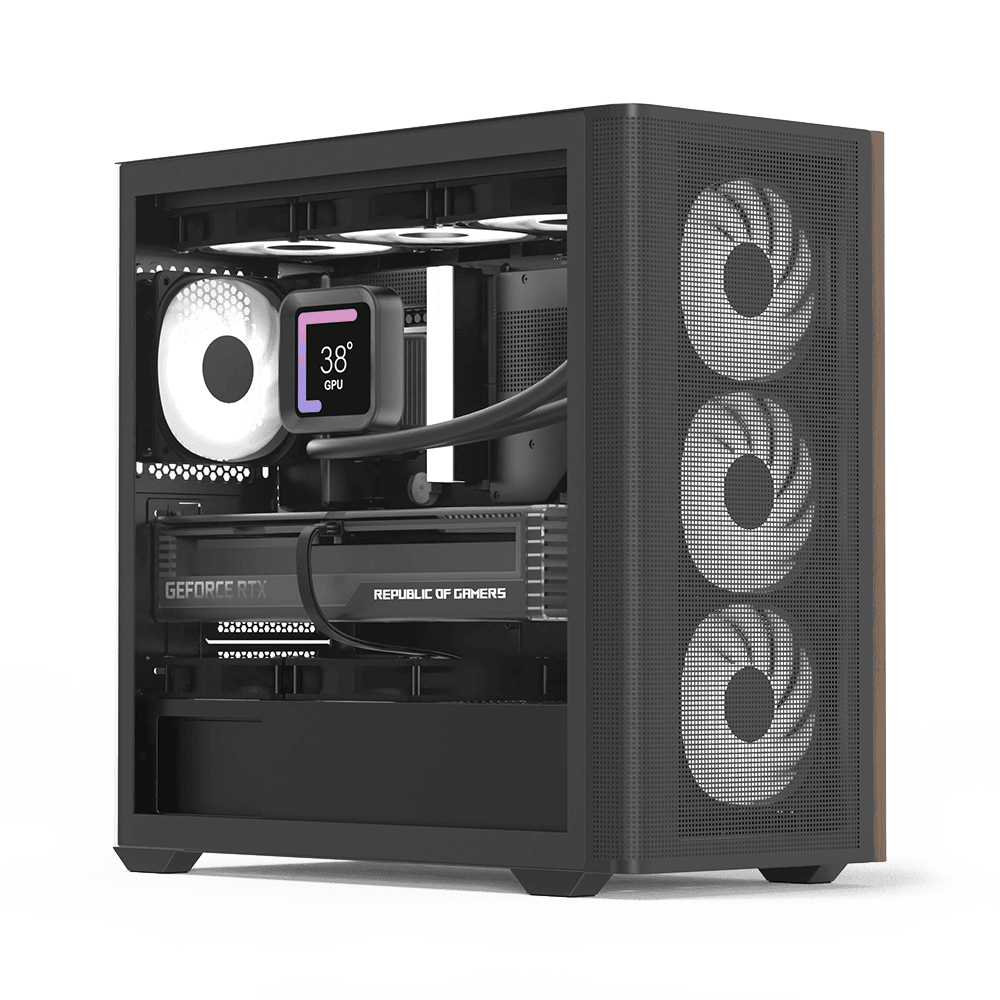 38°
GPU

GEFORCE RTX
REPUBLIC OF GAMERS